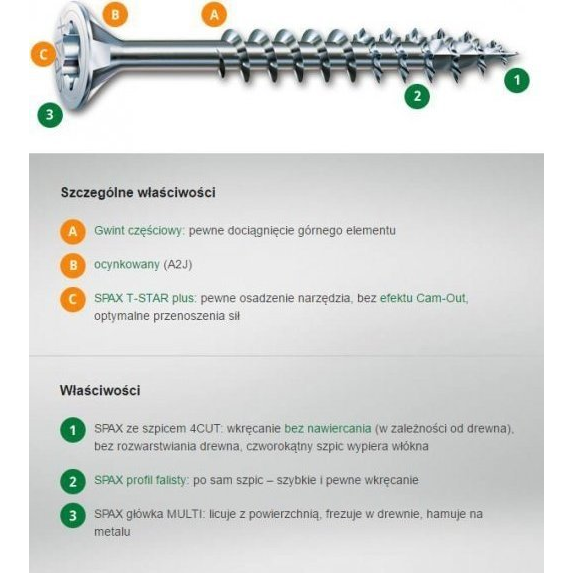 B A C 1 2 3

Szczególne właściwości

A Gwint częściowy: pewne dociągnięcie górnego elementu

B ocynkowany (A2J)

C SPAX T-STAR plus: pewne osadzenie narzędzia, bez efektu Cam-Out, optymalne przenoszenia sił

Właściwości

1 SPAX ze szpicem 4CUT: wkręcanie bez nawiercania (w zależności od drewna), bez rozwarstwiania drewna, czworokątny szpic wypiera włókna

2 SPAX profil falisty: po sam szpic – szybkie i pewne wkręcanie

3 SPAX główka MULTI: licuje z powierzchnią, frezuje w drewnie, hamuje na metalu