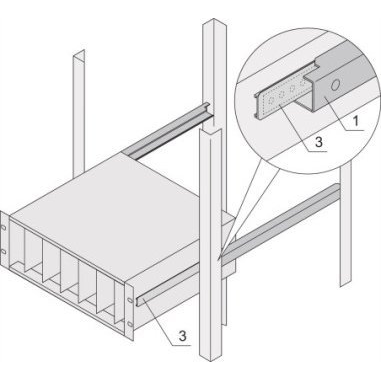 1
3
3