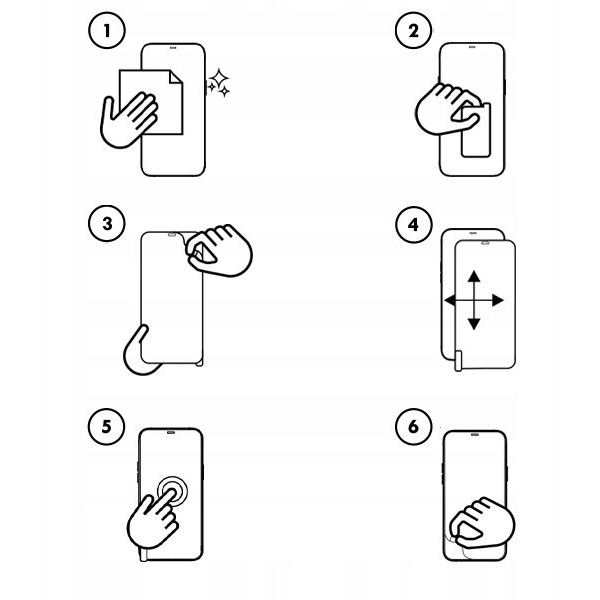 1

2

3

4

5

6