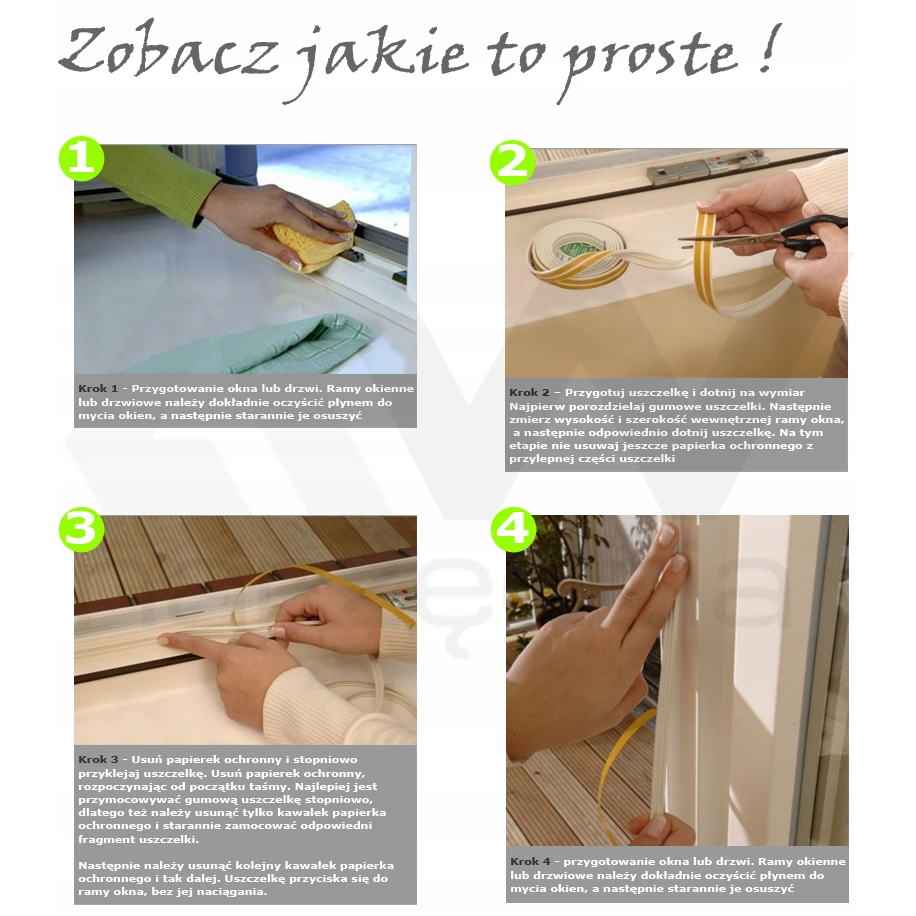 Zobacz jakie to proste !

1

Krok 1 - Przygotowanie okna lub drzwi. Ramy okienne lub drzwiowe należy dokładnie oczyścić płynem do mycia okien, a następnie starannie je osuszyć

2

Krok 2 – Przygotuj uszczelkę i dotnij na wymiar Najpierw porozdzielaj gumowe uszczelki. Następnie zmierz wysokość i szerokość wewnętrznej ramy okna, a następnie odpowiednio dotnij uszczelkę. Na tym etapie nie usuwaj jeszcze papierka ochronnego z przylepnej części uszczelki

3

Krok 3 - Usuń papierek ochronny i stopniowo przyklejaj uszczelkę. Usuń papierek ochronny, rozpoczynając od początku taśmy. Najlepiej jest przymocowywać gumową uszczelkę stopniowo, dlatego też należy usunąć tylko kawałek papierka ochronnego i starannie zamocować odpowiedni fragment uszczelki.

Następnie należy usunąć kolejny kawałek papierka ochronnego i tak dalej. Uszczelkę przyciska się do ramy okna, bez jej naciągania.

4

Krok 4 - przygotowanie okna lub drzwi. Ramy okienne lub drzwiowe należy dokładnie oczyścić płynem do mycia okien, a następnie starannie je osuszyć