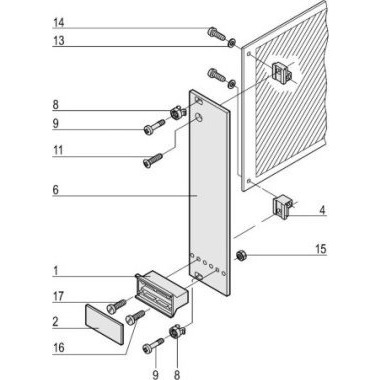 14
13
8
9
11
6
4
15
1
17
2
16
9
8