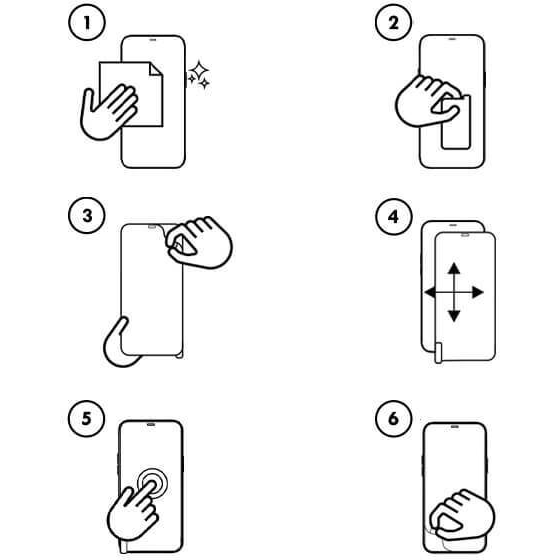 1

2

3

4

5

6