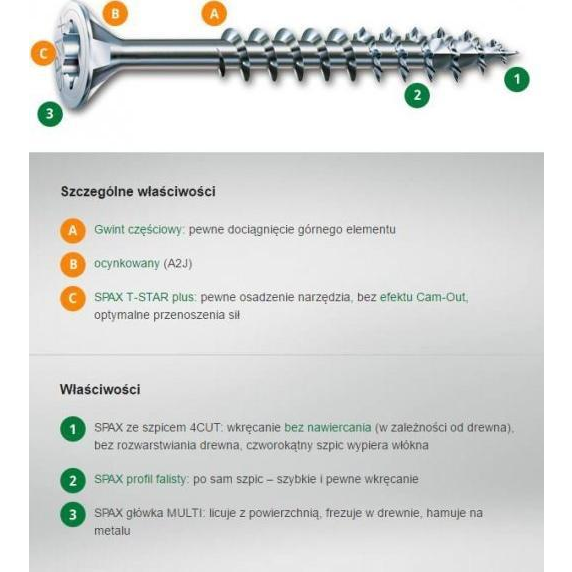 B A C 1 2 3

Szczególne właściwości

A Gwint częściowy: pewne dociągnięcie górnego elementu

B ocynkowany (A2J)

C SPAX T-STAR plus: pewne osadzenie narzędzia, bez efektu Cam-Out, optymalne przenoszenia sił

Właściwości

1 SPAX ze szpicem 4CUT: wkręcanie bez nawiercania (w zależności od drewna), bez rozwarstwiania drewna, czworokątny szpic wypiera włókna

2 SPAX profil falisty: po sam szpic – szybkie i pewne wkręcanie

3 SPAX główka MULTI: licuje z powierzchnią, frezuje w drewnie, hamuje na metalu