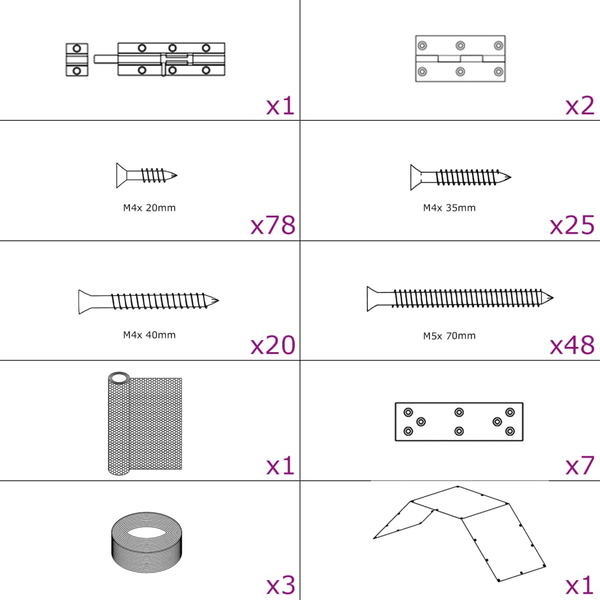 x1

x2

M4x 20mm

x78

M4x 35mm

x25

M4x 40mm

x20

M5x 70mm

x48

x1

x7

x3

x1